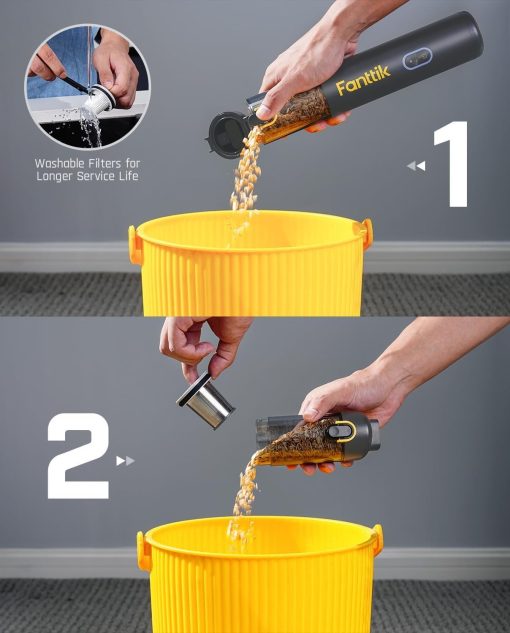 Washable Filters for Longer Service Life

Fanttik

1

2